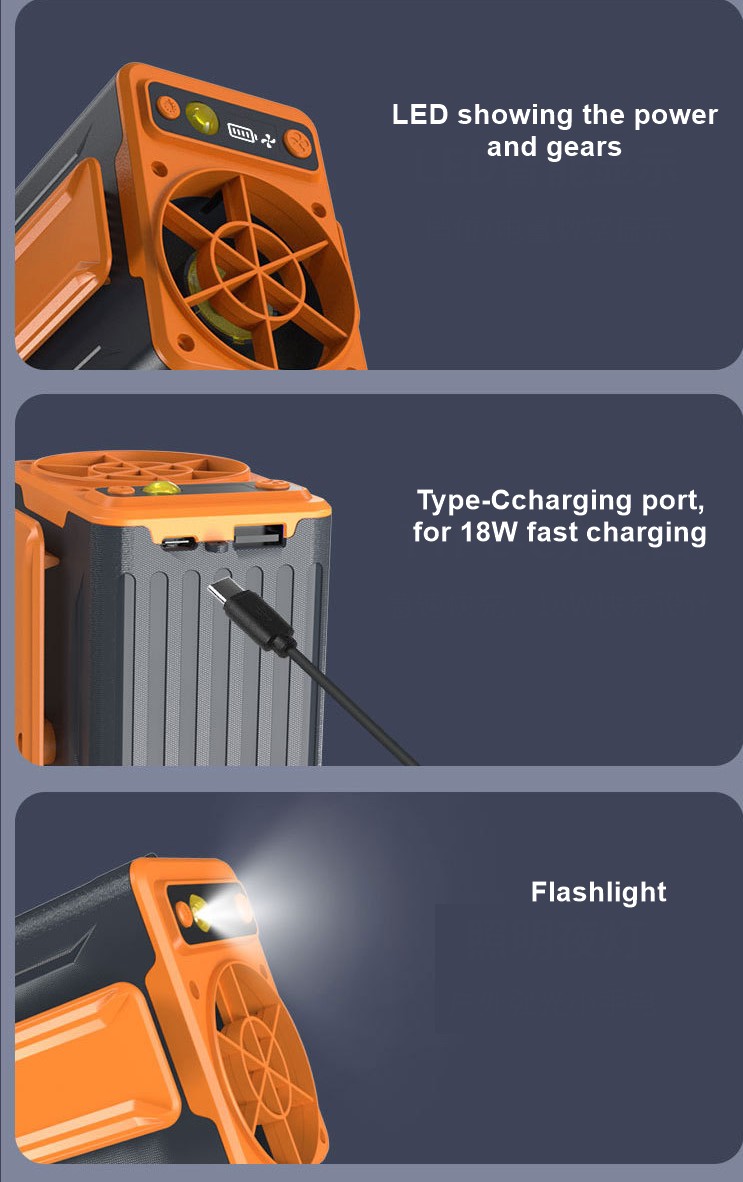 LED showing the power and gears

Type-Ccharging port, for 18W fast charging

Flashlight